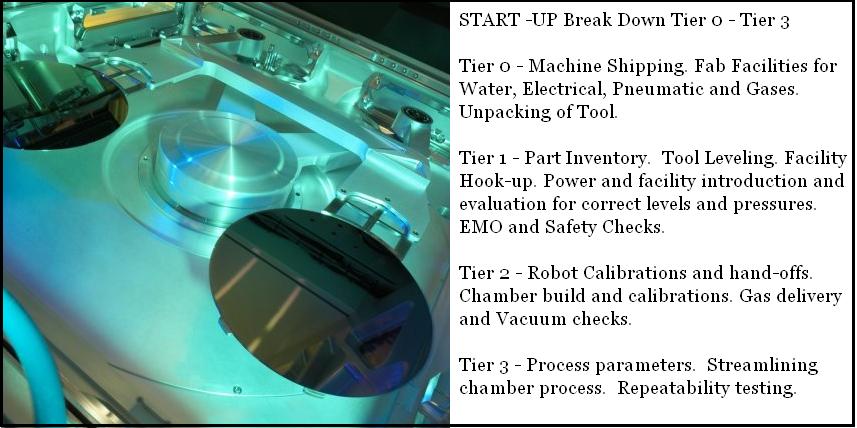 START -UP Break Down Tier 0 - Tier 3

Tier 0 - Machine Shipping. Fab Facilities for Water, Electrical, Pneumatic and Gases. Unpacking of Tool.

Tier 1 - Part Inventory. Tool Leveling. Facility Hook-up. Power and facility introduction and evaluation for correct levels and pressures. EMO and Safety Checks.

Tier 2 - Robot Calibrations and hand-offs. Chamber build and calibrations. Gas delivery and Vacuum checks.

Tier 3 - Process parameters. Streamlining chamber process. Repeatability testing.